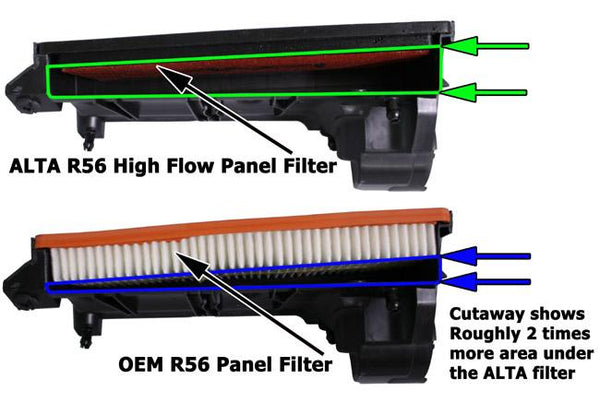 ALTA R56 High Flow Panel Filter

OEM R56 Panel Filter

Cutaway shows Roughly 2 times more area under the ALTA filter