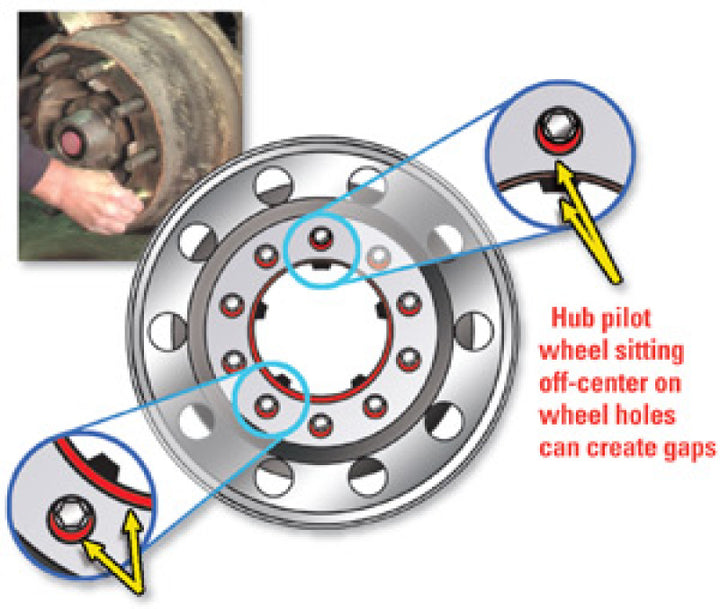 Hub pilot wheel sitting off-center on wheel holes can create gaps