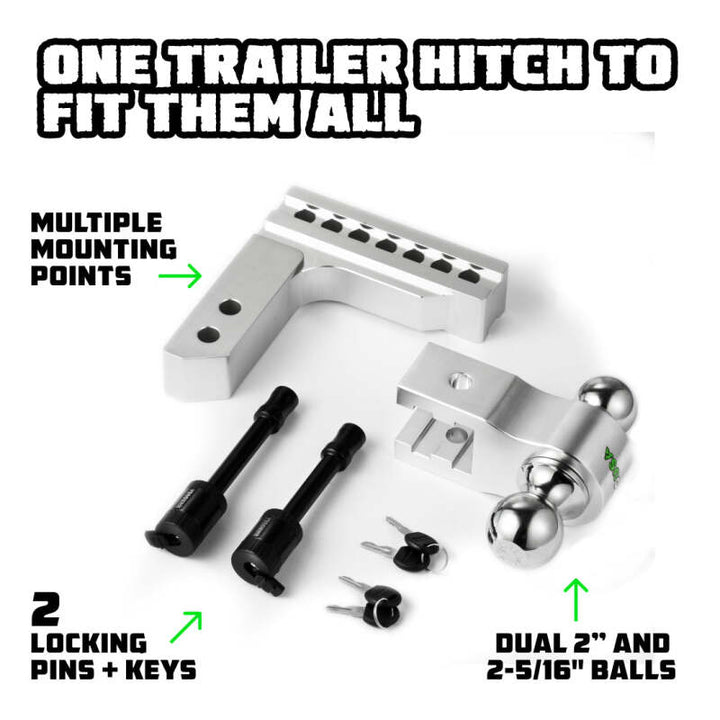 ONE TRAILER HITCH TO FIT THEM ALL

MULTIPLE MOUNTING POINTS

2 LOCKING PINS + KEYS

DUAL 2" AND 2-5/16" BALLS