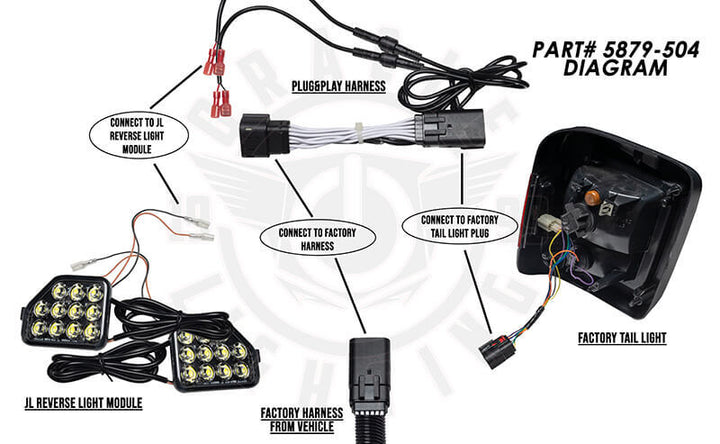 PART# 5879-504
DIAGRAM

PLUG&PLAY HARNESS

CONNECT TO JL REVERSE LIGHT MODULE

CONNECT TO FACTORY HARNESS

CONNECT TO FACTORY TAIL LIGHT PLUG

FACTORY TAIL LIGHT

JL REVERSE LIGHT MODULE

FACTORY HARNESS FROM VEHICLE

ORACLE LIGHTING