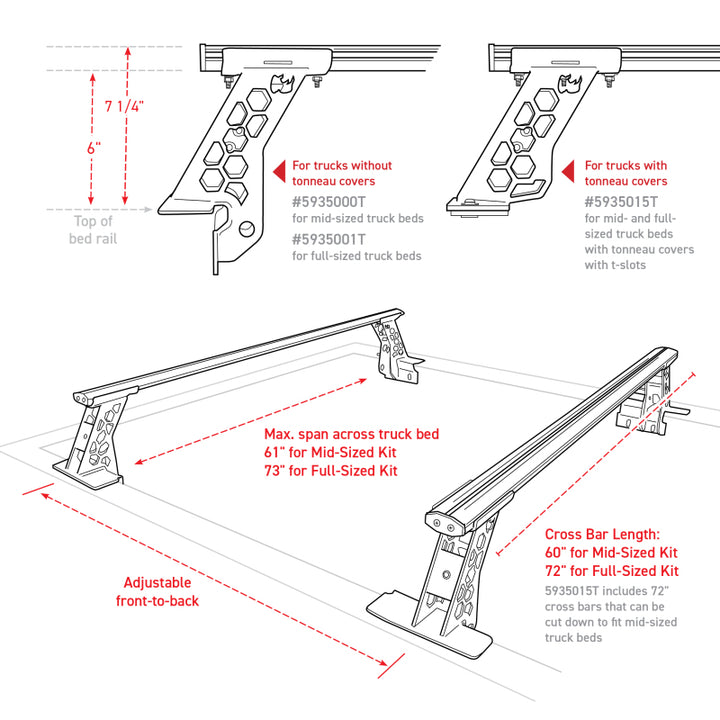 7 1/4"

6"

Top of bed rail

For trucks without tonneau covers

#5935000T
for mid-sized truck beds

#5935001T
for full-sized truck beds

For trucks with tonneau covers

#5935015T
for mid- and full-sized truck beds with tonneau covers with t-slots

Max. span across truck bed
61" for Mid-Sized Kit
73" for Full-Sized Kit

Adjustable front-to-back

Cross Bar Length:
60" for Mid-Sized Kit
72" for Full-Sized Kit

5935015T includes 72" cross bars that can be cut down to fit mid-sized truck beds