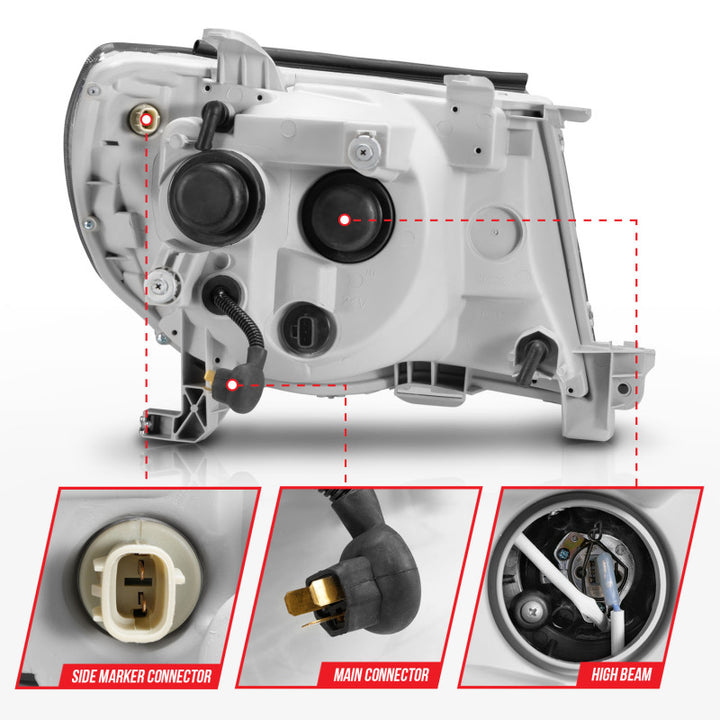 SIDE MARKER CONNECTOR

MAIN CONNECTOR

HIGH BEAM